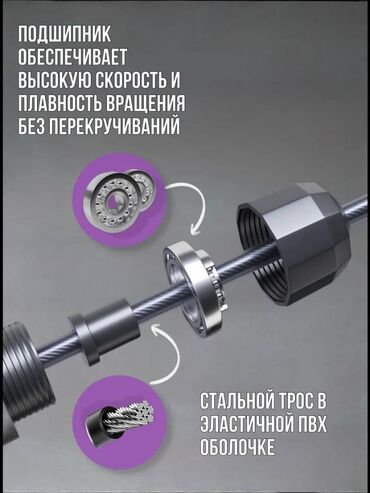 ПОДШИПНИК ОБЕСПЕЧИВАЕТ ВЫСОКУЮ СКОРОСТЬ И ПЛАВНОСТЬ ВРАЩЕНИЯ БЕЗ ПЕРЕКРУЧИВАНИЙ

СТАЛЬНОЙ ТРОС В ЭЛАСТИЧНОЙ ПВХ ОБОЛОЧКЕ