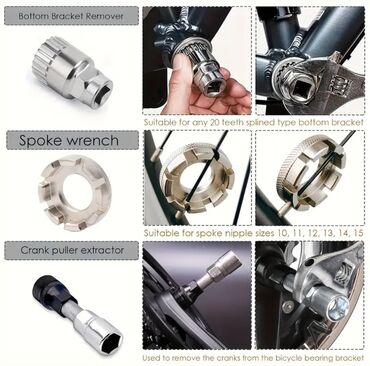 Bottom Bracket Remover

Suitable for any 20 teeth splined type bottom bracket

Spoke wrench

Suitable for spoke nipple sizes 10, 11, 12, 13, 14, 15

Crank puller extractor

Used to remove the cranks from the bicycle bearing bracket