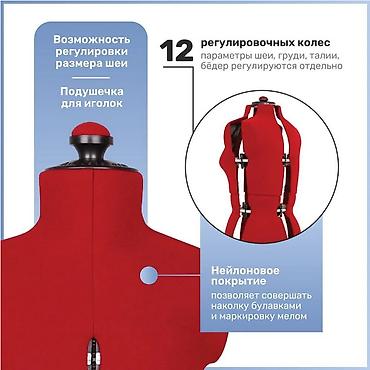 Возможность регулировки размера шеи

Подушечка для иголок

12 регулировочных колес
параметры шеи, груди, талии, бёдер регулируются отдельно

Нейлоновое покрытие
позволяет совершать наколку булавками и маркировку мелом