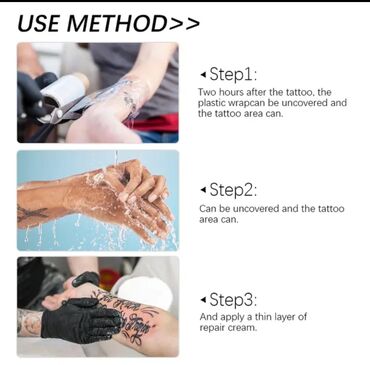 USE METHOD>>

◂Step1:
Two hours after the tattoo, the plastic wrapcan be uncovered and the tattoo area can.

◂Step2:
Can be uncovered and the tattoo area can.

◂Step3:
And apply a thin layer of repair cream.