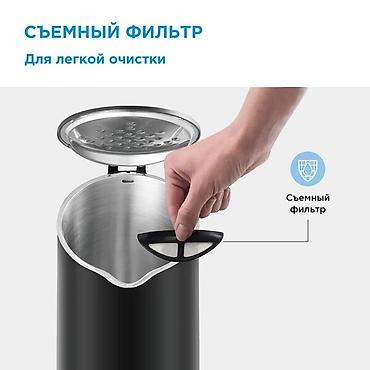 СЪЕМНЫЙ ФИЛЬТР
Для легкой очистки

Съемный фильтр