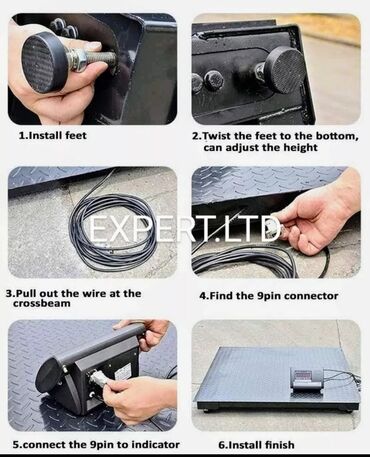 1.Install feet

2.Twist the feet to the bottom, can adjust the height

EXPERT.LTD

3.Pull out the wire at the crossbeam

4.Find the 9pin connector

5.connect the 9pin to indicator

6.Install finish