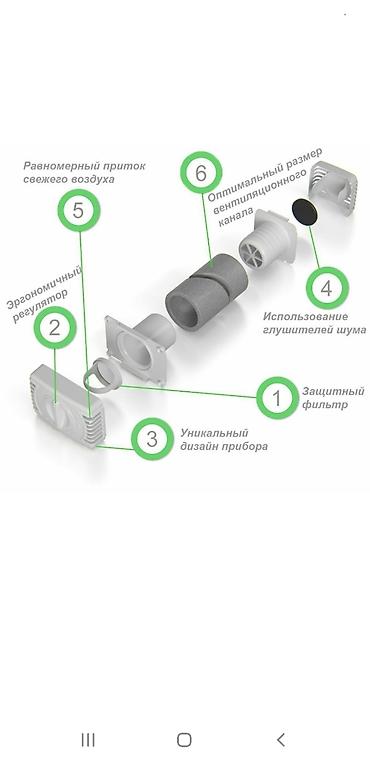 Равномерный приток свежего воздуха

5

6

Оптимальный размер вентиляционного канала

Эргономичный регулятор

2

4

Использование глушителей шума

1

Защитный фильтр

3

Уникальный дизайн прибора