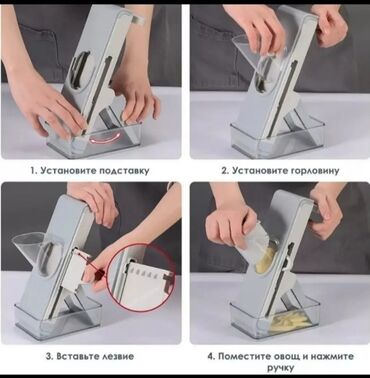 1. Установите подставку

2. Установите горловину

3. Вставьте лезвие

4. Поместите овощ и нажмите ручку