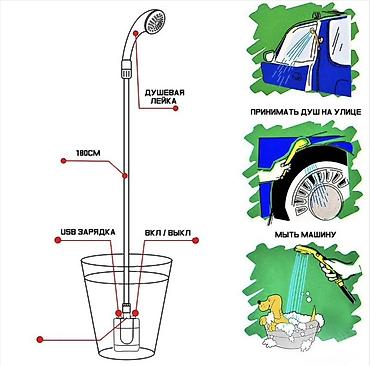 ДУШЕВАЯ ЛЕЙКА

180СМ

USB ЗАРЯДКА

ВКЛ / ВЫКЛ

ПРИНИМАТЬ ДУШ НА УЛИЦЕ

МЫТЬ МАШИНУ