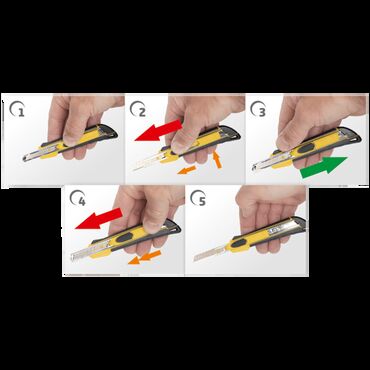 1

2

3

4

5