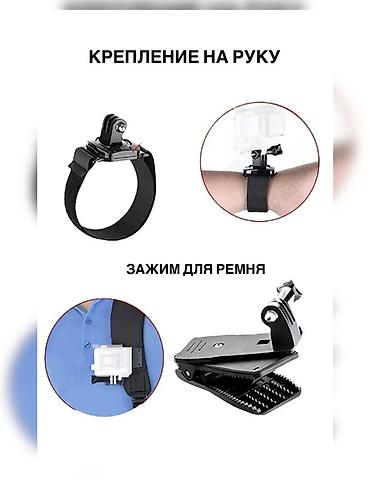 КРЕПЛЕНИЕ НА РУКУ

ЗАЖИМ ДЛЯ РЕМНЯ