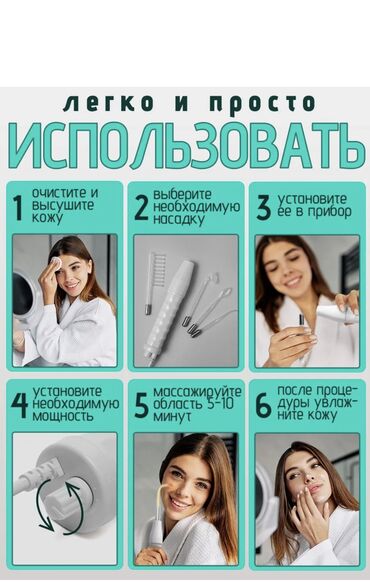 легко и просто

ИСПОЛЬЗОВАТЬ

1 очистите и высушите кожу

2 выберите необходимую насадку

3 установите ее в прибор

4 установите необходимую мощность

5 массажируйте область 5-10 минут

6 после процедуры увлажните кожу