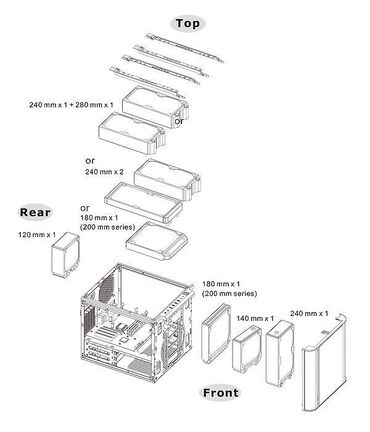 Top

240 mm x 1 + 280 mm x 1

or

or

240 mm x 2

or

180 mm x 1
(200 mm series)

Rear

120 mm x 1

180 mm x 1
(200 mm series)

140 mm x 1

240 mm x 1

Front