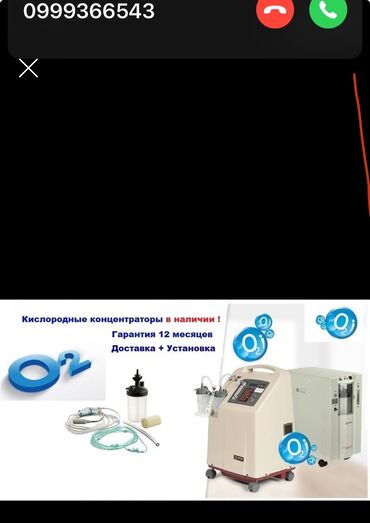 0999366543

Кислородные концентраторы в наличии !
Гарантия 12 месяцев
Доставка + Установка

$O_2$

$O_2$

$O_2$

$O_2$

$O_2$