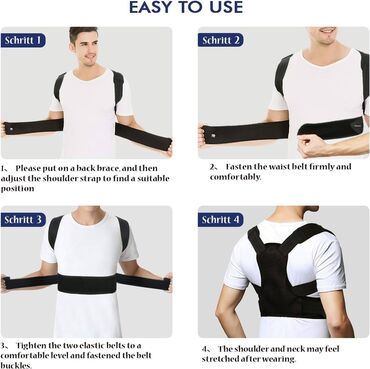 EASY TO USE

Schritt 1

1、 Please put on a back brace, and then adjust the shoulder strap to find a suitable position

Schritt 2

2、 Fasten the waist belt firmly and comfortably.

Schritt 3

3、 Tighten the two elastic belts to a comfortable level and fastened the belt buckles.

Schritt 4

4、 The shoulder and neck may feel stretched after wearing.