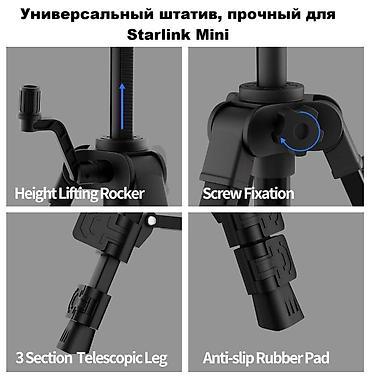 Универсальный штатив, прочный для Starlink Mini

Height Lifting Rocker

Screw Fixation

3 Section Telescopic Leg

Anti-slip Rubber Pad