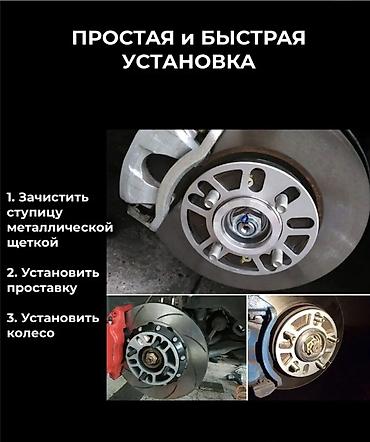 ПРОСТАЯ и БЫСТРАЯ УСТАНОВКА

1. Зачистить ступицу металлической щеткой

2. Установить проставку

3. Установить колесо