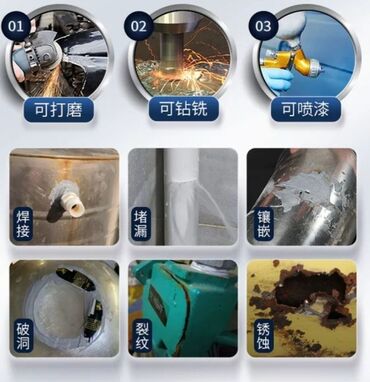 01
可打磨

02
可钻铣

03
可喷漆

焊接

堵漏

镶嵌

破洞

裂纹

锈蚀