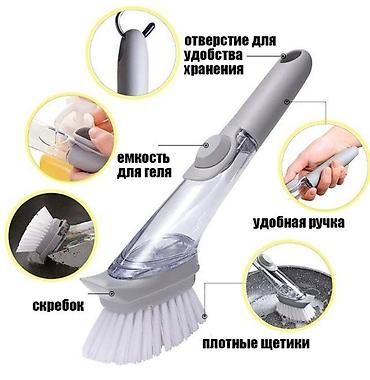 отверстие для удобства хранения

емкость для геля

удобная ручка

скребок

плотные щетики