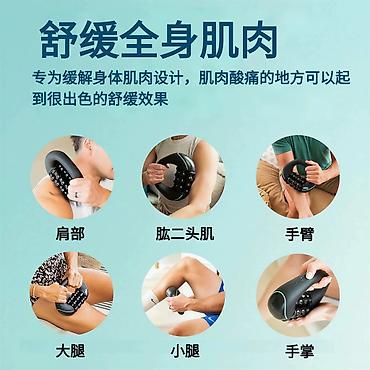 舒缓全身肌肉

专为缓解身体肌肉设计，肌肉酸痛的地方可以起到很出色的舒缓效果

肩部

肱二头肌

手臂

大腿

小腿

手掌