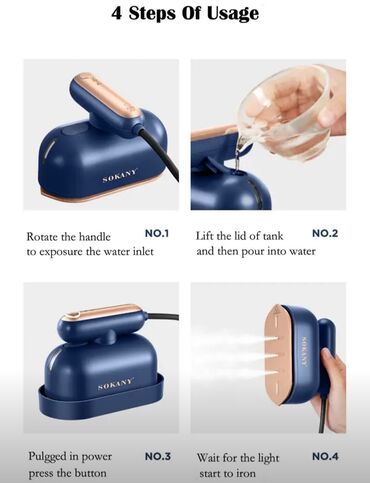 4 Steps Of Usage

SOKANY

Rotate the handle to exposure the water inlet

NO.1

Lift the lid of tank and then pour into water

NO.2

SOKANY

SOKANY

Pulgged in power press the button

NO.3

Wait for the light start to iron

NO.4