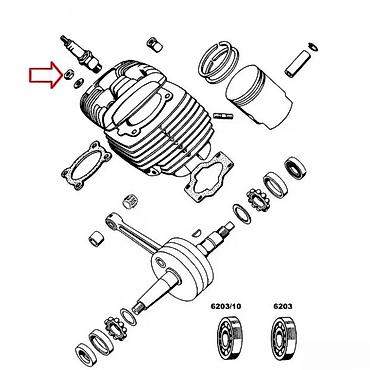 6203/10

6203