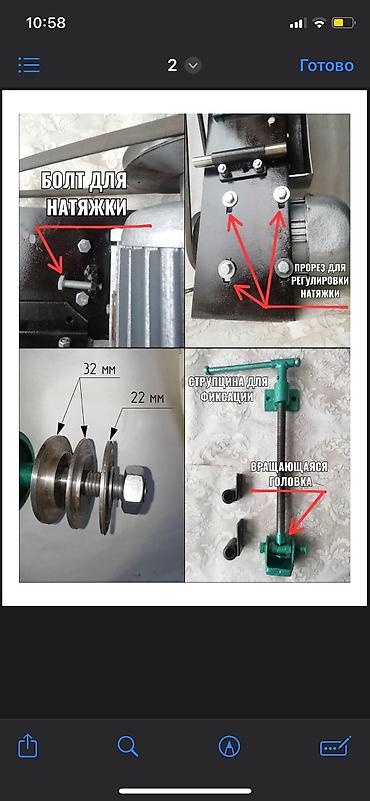 10:58

2

Готово

БОЛТ ДЛЯ НАТЯЖКИ

ПРОРЕЗ ДЛЯ РЕГУЛИРОВКИ НАТЯЖКИ

32 мм

22 мм

СТРУПЦИНА ДЛЯ ФИКСАЦИИ

ВРАЩАЮЩАЯСЯ ГОЛОВКА