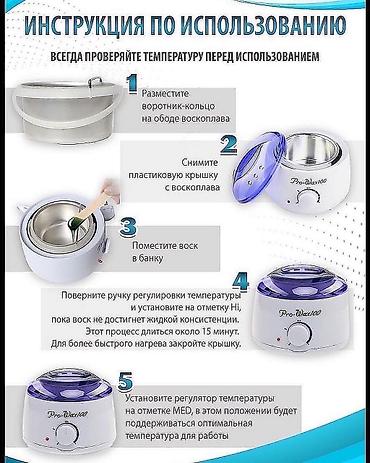 ИНСТРУКЦИЯ ПО ИСПОЛЬЗОВАНИЮ

ВСЕГДА ПРОВЕРЯЙТЕ ТЕМПЕРАТУРУ ПЕРЕД ИСПОЛЬЗОВАНИЕМ

1
Разместите воротник-кольцо на ободе воскоплава

2
Снимите пластиковую крышку с воскоплава

Pro-Wax100

3
Поместите воск в банку

4
Поверните ручку регулировки температуры и установите на отметку Hi, пока воск не достигнет жидкой консистенции. Этот процесс длиться около 15 минут. Для более быстрого нагрева закройте крышку.

Pro-Wax100

5
Установите регулятор температуры на отметке MED, в этом положении будет поддерживаться оптимальная температура для работы

Pro-Wax100