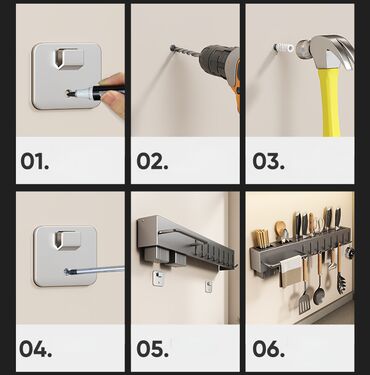 01.

02.

03.

04.

05.

06.