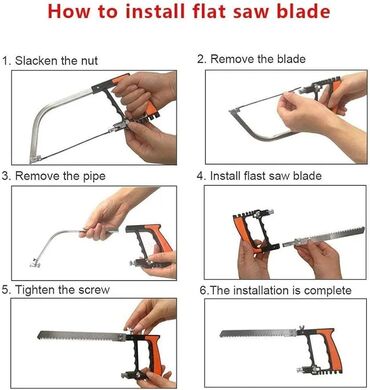 How to install flat saw blade

1. Slacken the nut

2. Remove the blade

3. Remove the pipe

4. Install flast saw blade

5. Tighten the screw

6.The installation is complete