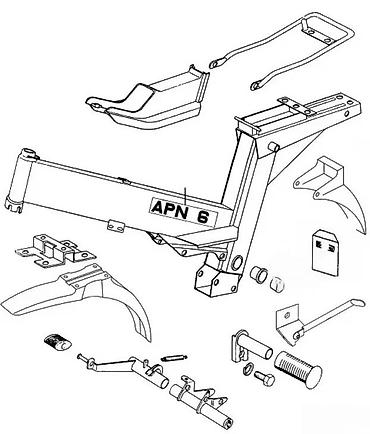 APN 6