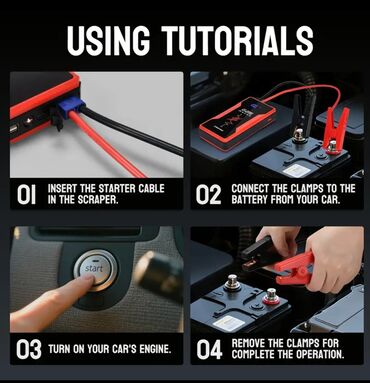 USING TUTORIALS

01 INSERT THE STARTER CABLE IN THE SCRAPER.

02 CONNECT THE CLAMPS TO THE BATTERY FROM YOUR CAR.

start

03 TURN ON YOUR CAR'S ENGINE.

04 REMOVE THE CLAMPS FOR COMPLETE THE OPERATION.