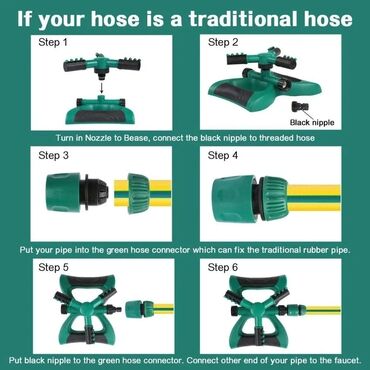 If your hose is a traditional hose

Step 1

Step 2

Black nipple

Turn in Nozzle to Bease, connect the black nipple to threaded hose

Step 3

Step 4

Put your pipe into the green hose connector which can fix the traditional rubber pipe.

Step 5

Step 6

Put black nipple to the green hose connector. Connect other end of your pipe to the faucet.