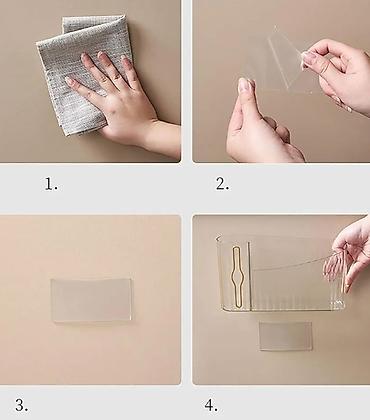 1.

2.

3.

4.