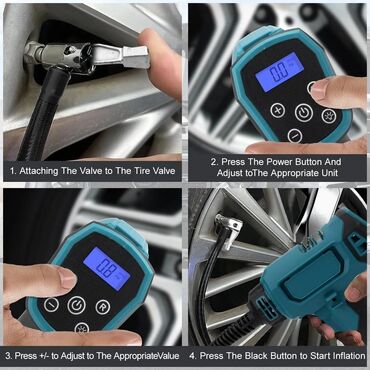 1. Attaching The Valve to The Tire Valve

0.0

2. Press The Power Button And Adjust toThe Appropriate Unit

0.8

R

3. Press +/- to Adjust to The AppropriateValue

4. Press The Black Button to Start Inflation