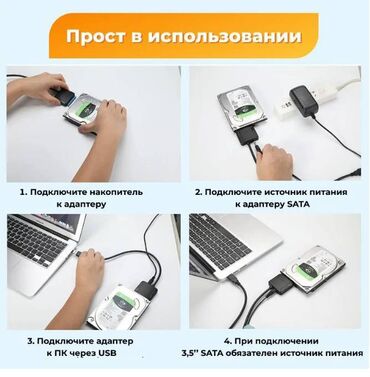 Прост в использовании

1. Подключите накопитель к адаптеру

2. Подключите источник питания к адаптеру SATA

3. Подключите адаптер к ПК через USB

4. При подключении 3,5'' SATA обязателен источник питания