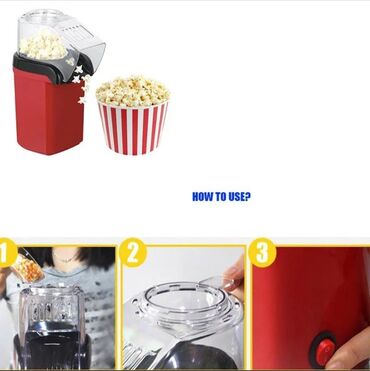 HOW TO USE?

1

2

3