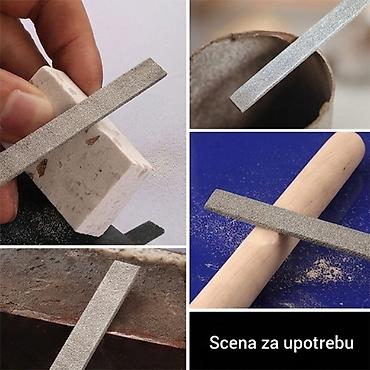 Scena za upotrebu