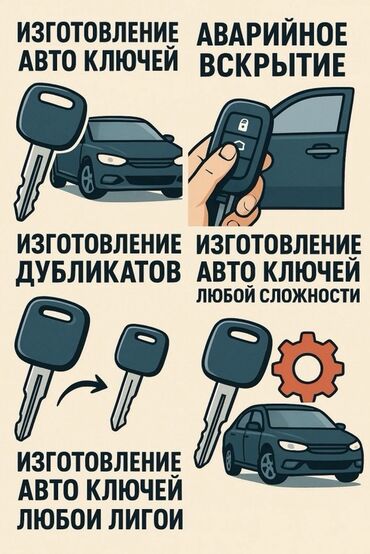 ИЗГОТОВЛЕНИЕ АВТО КЛЮЧЕЙ

АВАРИЙНОЕ ВСКРЫТИЕ

ИЗГОТОВЛЕНИЕ ДУБЛИКАТОВ

ИЗГОТОВЛЕНИЕ АВТО КЛЮЧЕЙ ЛЮБОЙ СЛОЖНОСТИ

ИЗГОТОВЛЕНИЕ АВТО КЛЮЧЕЙ ЛЮБОИ ЛИГОИ