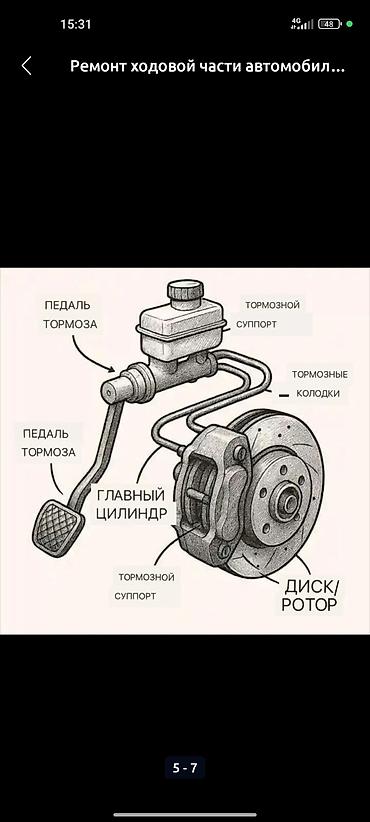 15:31

4G 48

Ремонт ходовой части автомобил...

ПЕДАЛЬ ТОРМОЗА

ТОРМОЗНОЙ СУППОРТ

ТОРМОЗНЫЕ КОЛОДКИ

ПЕДАЛЬ ТОРМОЗА

ГЛАВНЫЙ ЦИЛИНДР

ТОРМОЗНОЙ СУППОРТ

ДИСК/ РОТОР

5 - 7