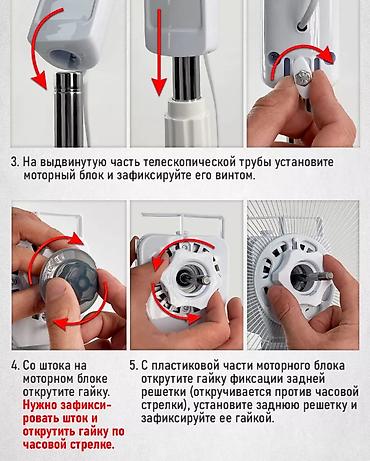 3. На выдвинутую часть телескопической трубы установите моторный блок и зафиксируйте его винтом.

4. Со штока на моторном блоке открутите гайку. Нужно зафиксировать шток и открутить гайку по часовой стрелке.

5. С пластиковой части моторного блока открутите гайку фиксации задней решетки (откручивается против часовой стрелки), установите заднюю решетку и зафиксируйте ее гайкой.