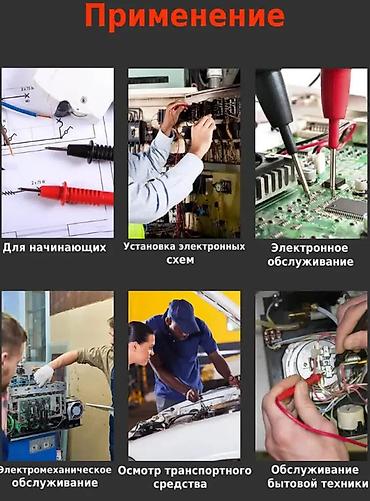 Применение

Для начинающих

Установка электронных схем

Электронное обслуживание

Электромеханическое обслуживание

Осмотр транспортного средства

Обслуживание бытовой техники