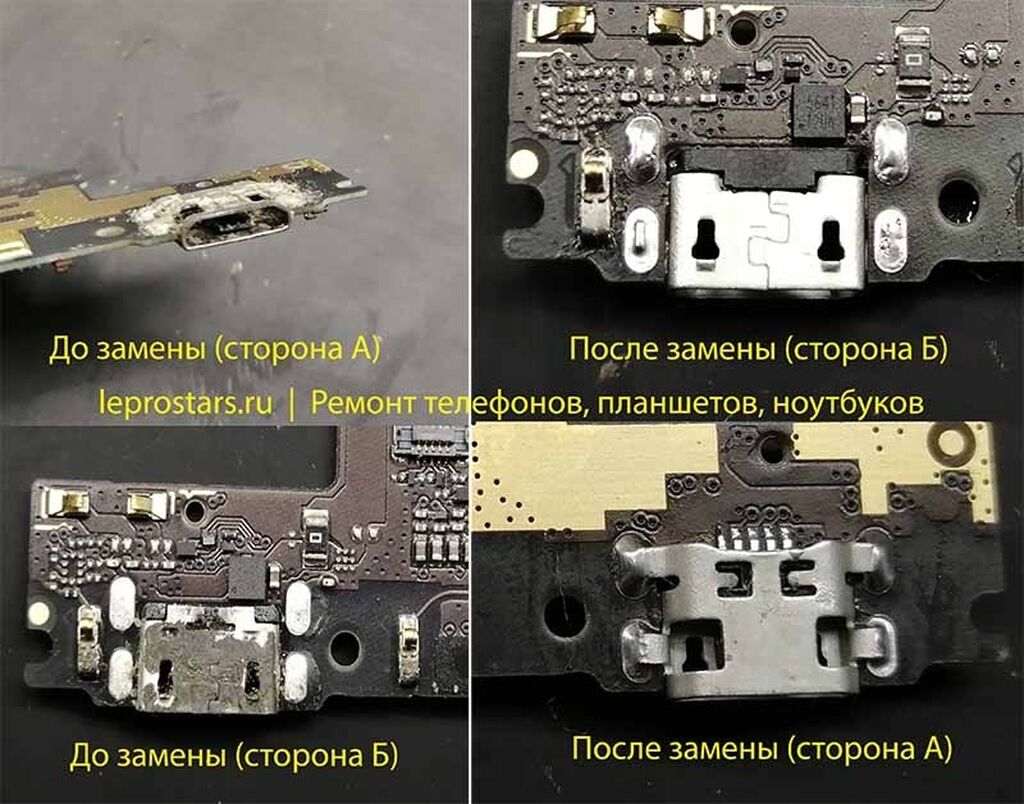 До замены (сторона А)

После замены (сторона Б)

leprostars.ru | Ремонт телефонов, планшетов, ноутбуков

До замены (сторона Б)

После замены (сторона А)