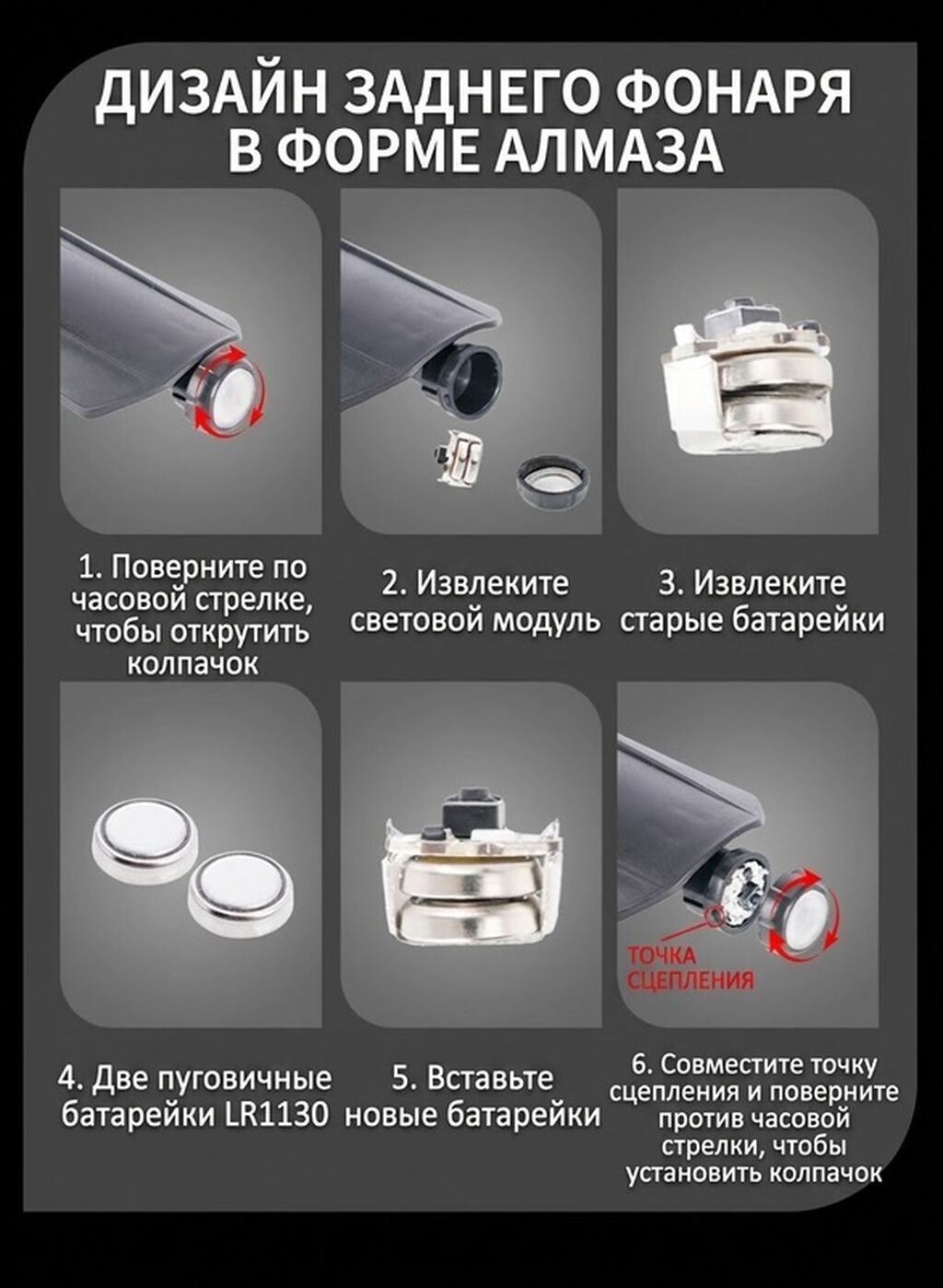 ДИЗАЙН ЗАДНЕГО ФОНАРЯ В ФОРМЕ АЛМАЗА

1. Поверните по часовой стрелке, чтобы открутить колпачок

2. Извлеките световой модуль

3. Извлеките старые батарейки

4. Две пуговичные батарейки LR1130

5. Вставьте новые батарейки

ТОЧКА СЦЕПЛЕНИЯ

6. Совместите точку сцепления и поверните против часовой стрелки, чтобы установить колпачок