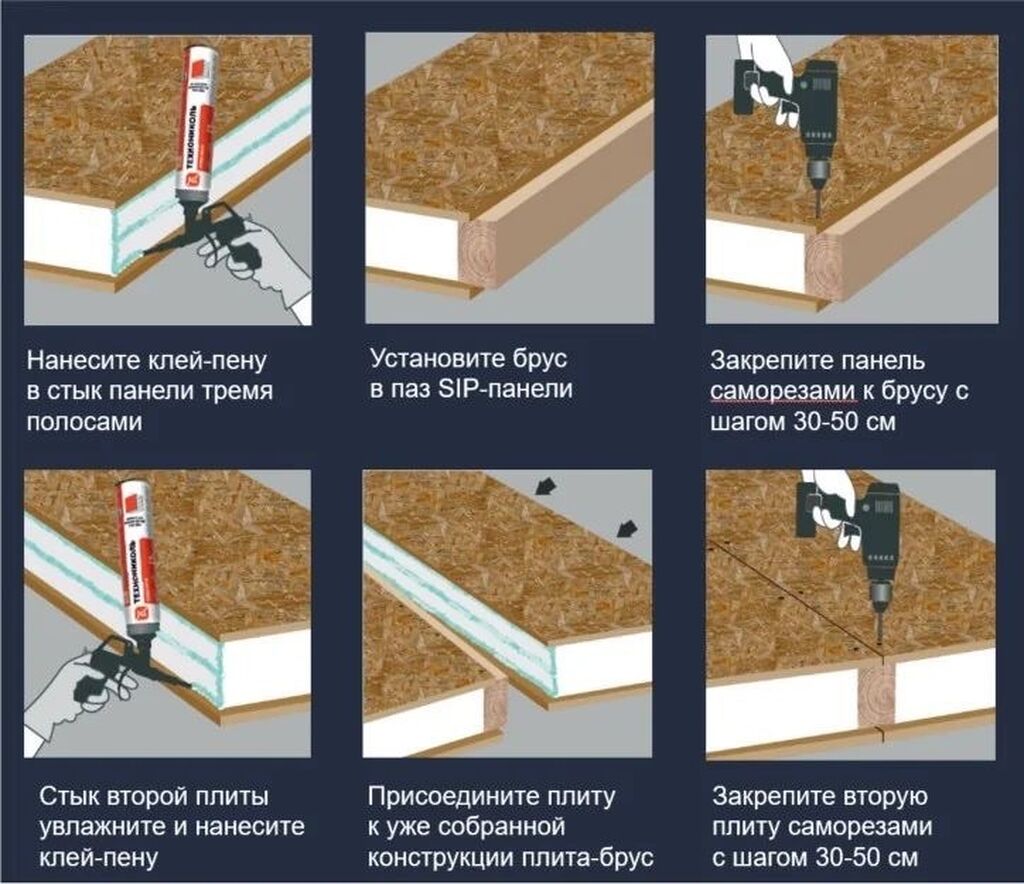 ТЕХНОНИКОЛЬ

Нанесите клей-пену в стык панели тремя полосами

Установите брус в паз SIP-панели

Закрепите панель саморезами к брусу с шагом 30-50 см

ТЕХНОНИКОЛЬ

Стык второй плиты увлажните и нанесите клей-пену

Присоедините плиту к уже собранной конструкции плита-брус

Закрепите вторую плиту саморезами с шагом 30-50 см