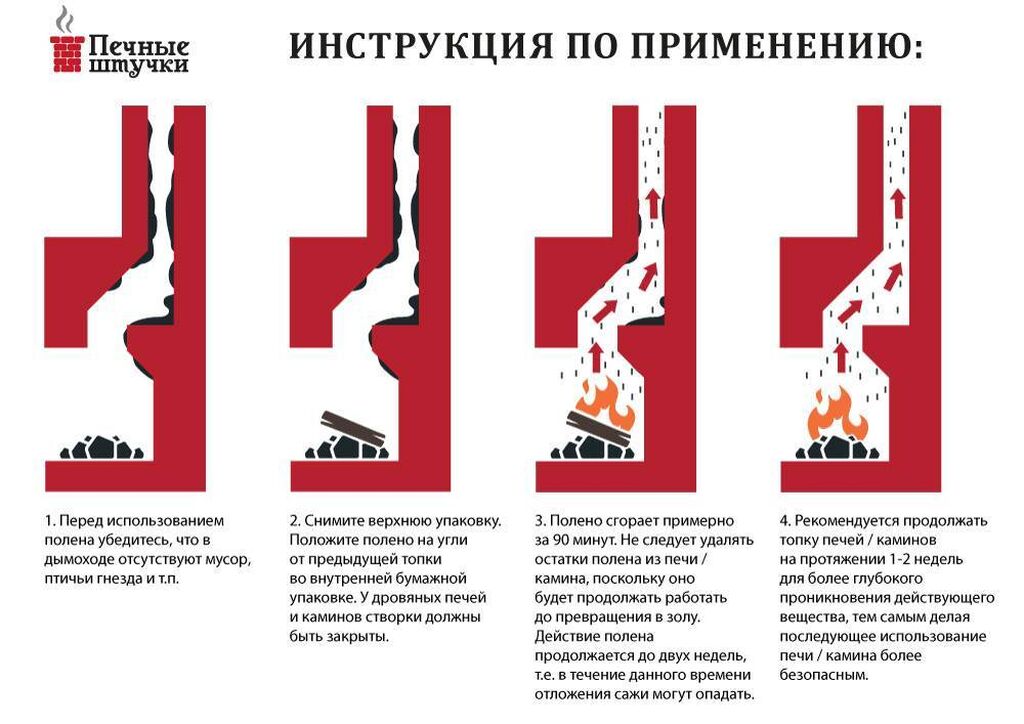 Печные штучки

ИНСТРУКЦИЯ ПО ПРИМЕНЕНИЮ:

1. Перед использованием полена убедитесь, что в дымоходе отсутствуют мусор, птичьи гнезда и т.п.

2. Снимите верхнюю упаковку. Положите полено на угли от предыдущей топки во внутренней бумажной упаковке. У дровяных печей и каминов створки должны быть закрыты.

3. Полено сгорает примерно за 90 минут. Не следует удалять остатки полена из печи / камина, поскольку оно будет продолжать работать до превращения в золу. Действие полена продолжается до двух недель, т.е. в течение данного времени отложения сажи могут опадать.

4. Рекомендуется продолжать топку печей / каминов на протяжении 1-2 недель для более глубокого проникновения действующего вещества, тем самым делая последующее использование печи / камина более безопасным.