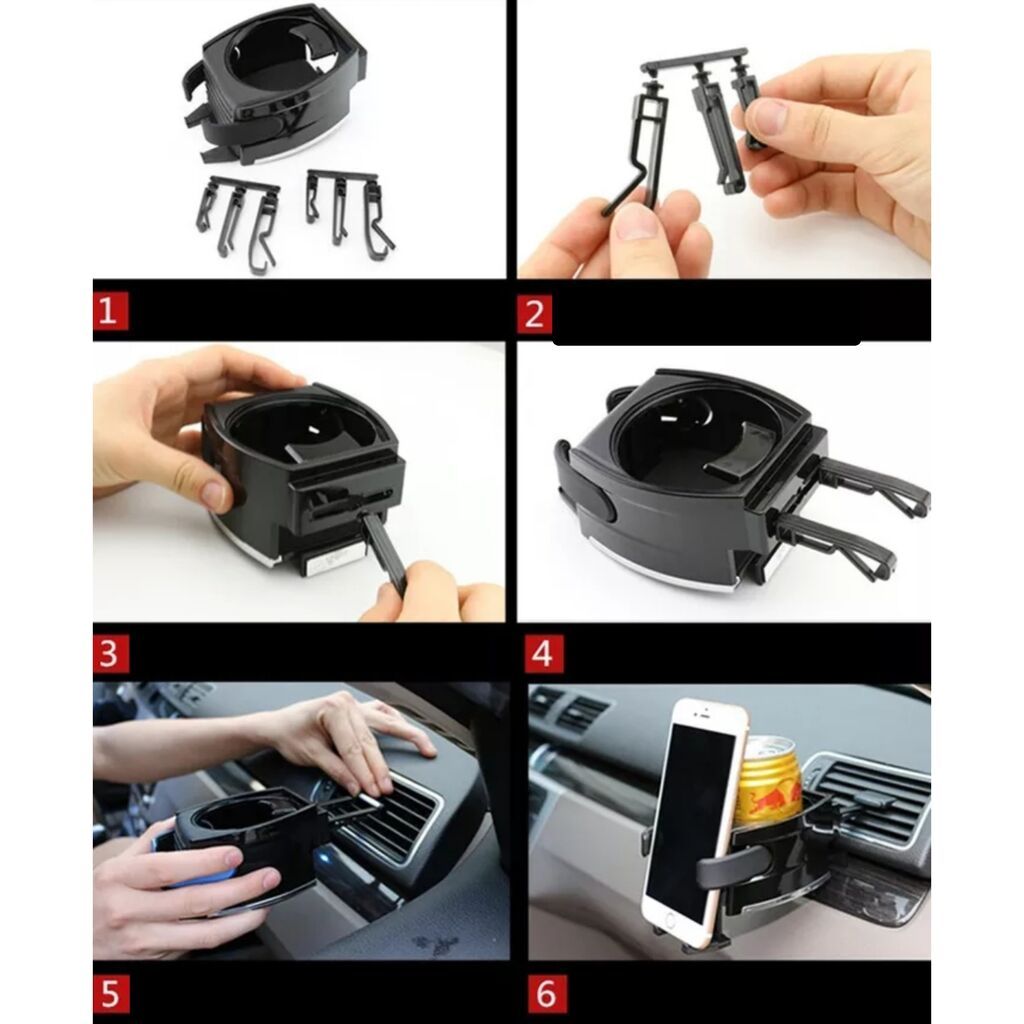 1

2

3

4

5

6