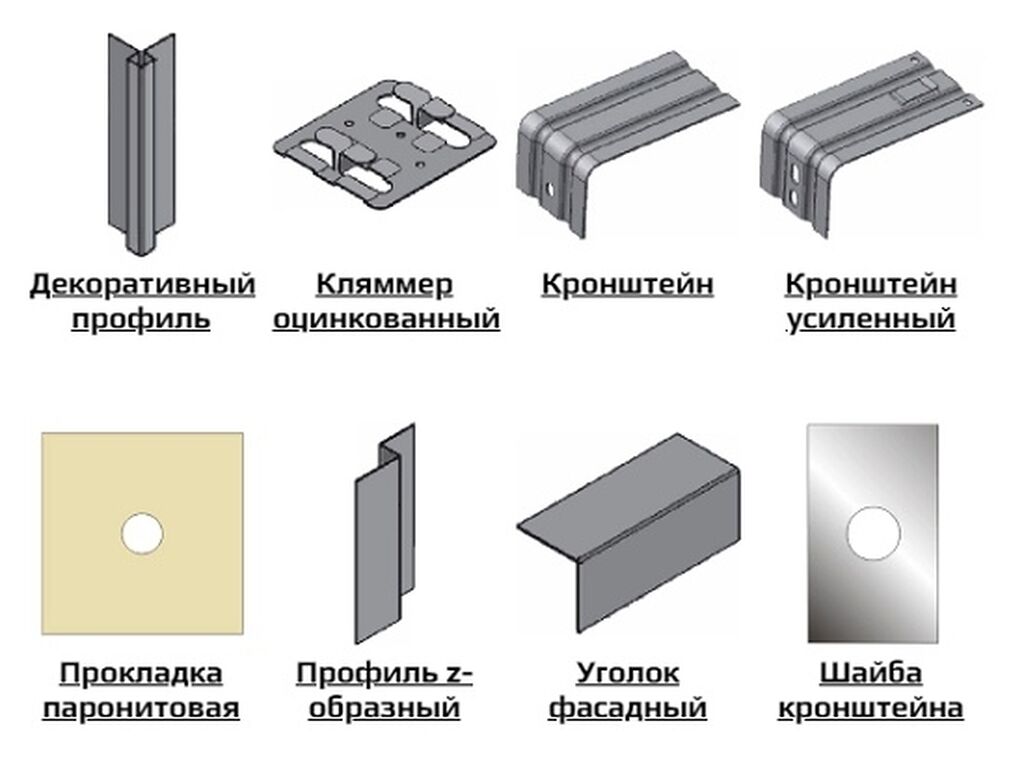 Декоративный профиль

Кляммер оцинкованный

Кронштейн

Кронштейн усиленный

Прокладка паронитовая

Профиль z-образный

Уголок фасадный

Шайба кронштейна