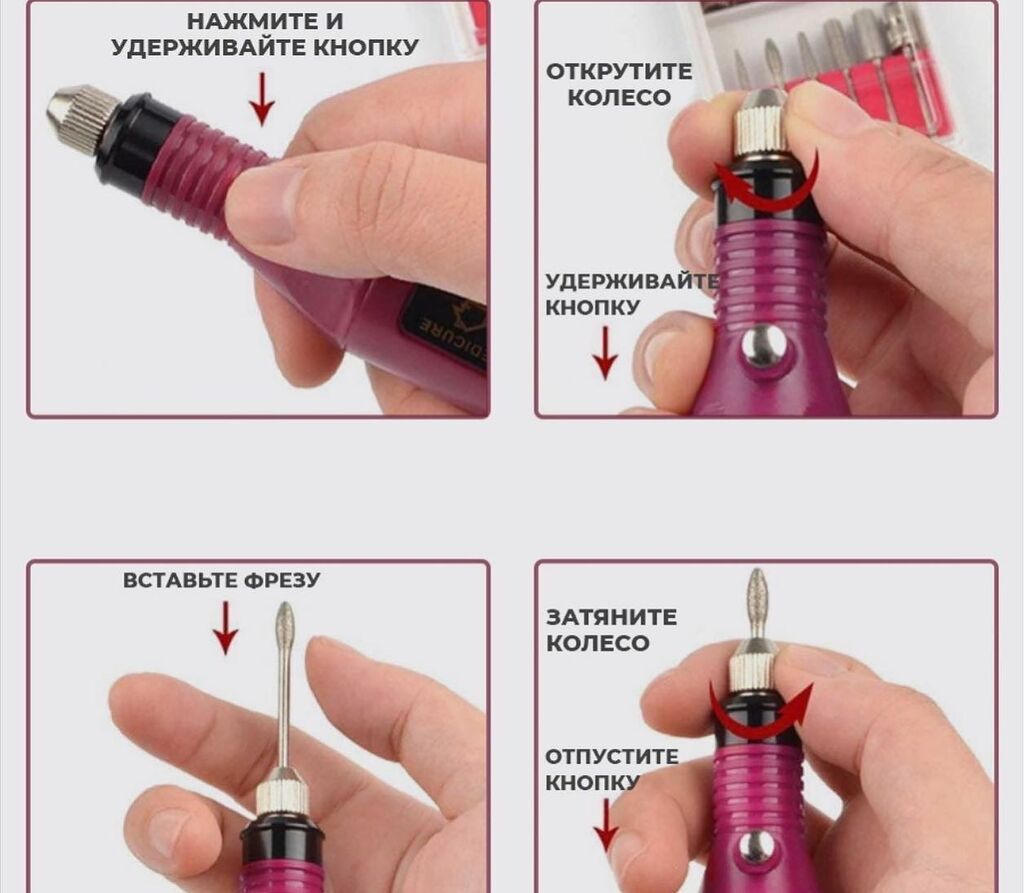 НАЖМИТЕ И УДЕРЖИВАЙТЕ КНОПКУ

EDICURE

ОТКРУТИТЕ КОЛЕСО

УДЕРЖИВАЙТЕ КНОПКУ

ВСТАВЬТЕ ФРЕЗУ

ЗАТЯНИТЕ КОЛЕСО

ОТПУСТИТЕ КНОПКУ