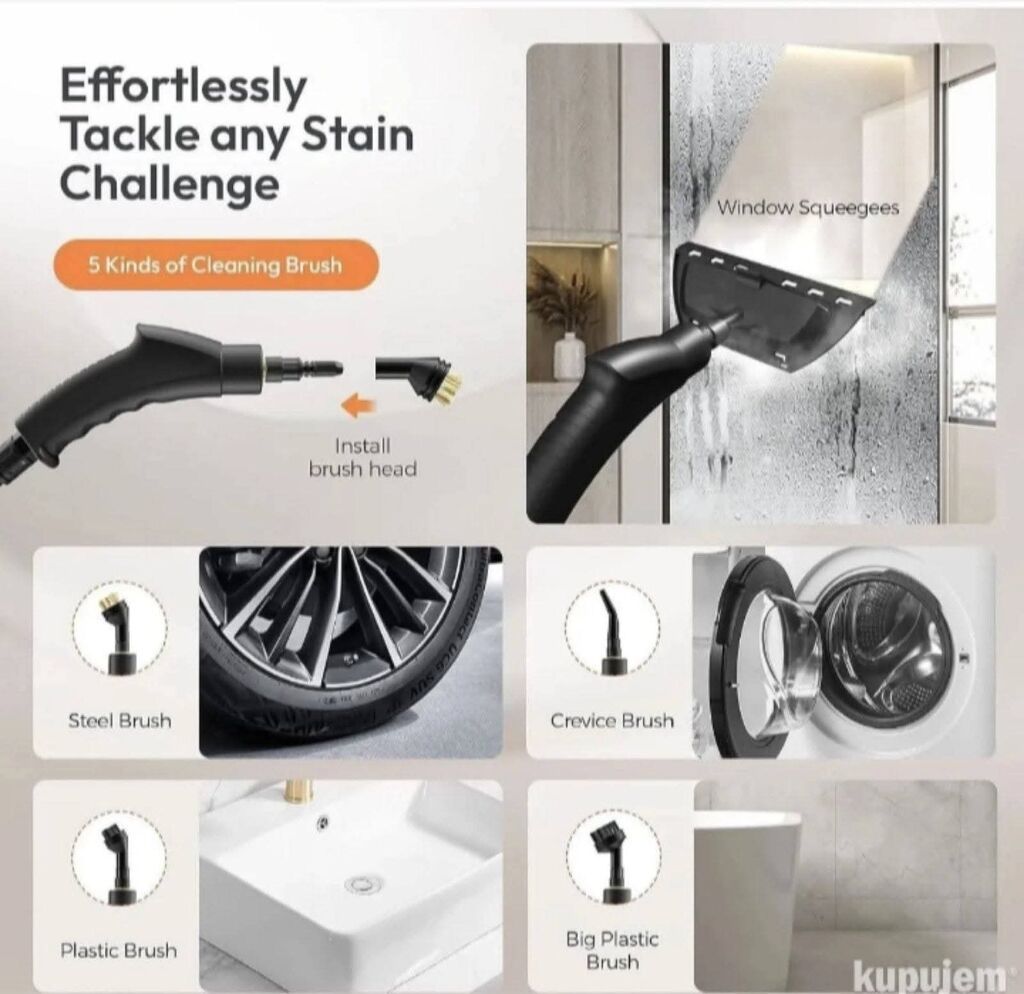 Effortlessly Tackle any Stain Challenge

5 Kinds of Cleaning Brush

Install brush head

Window Squeegees

Steel Brush

Crevice Brush

Plastic Brush

Big Plastic Brush

kupujem